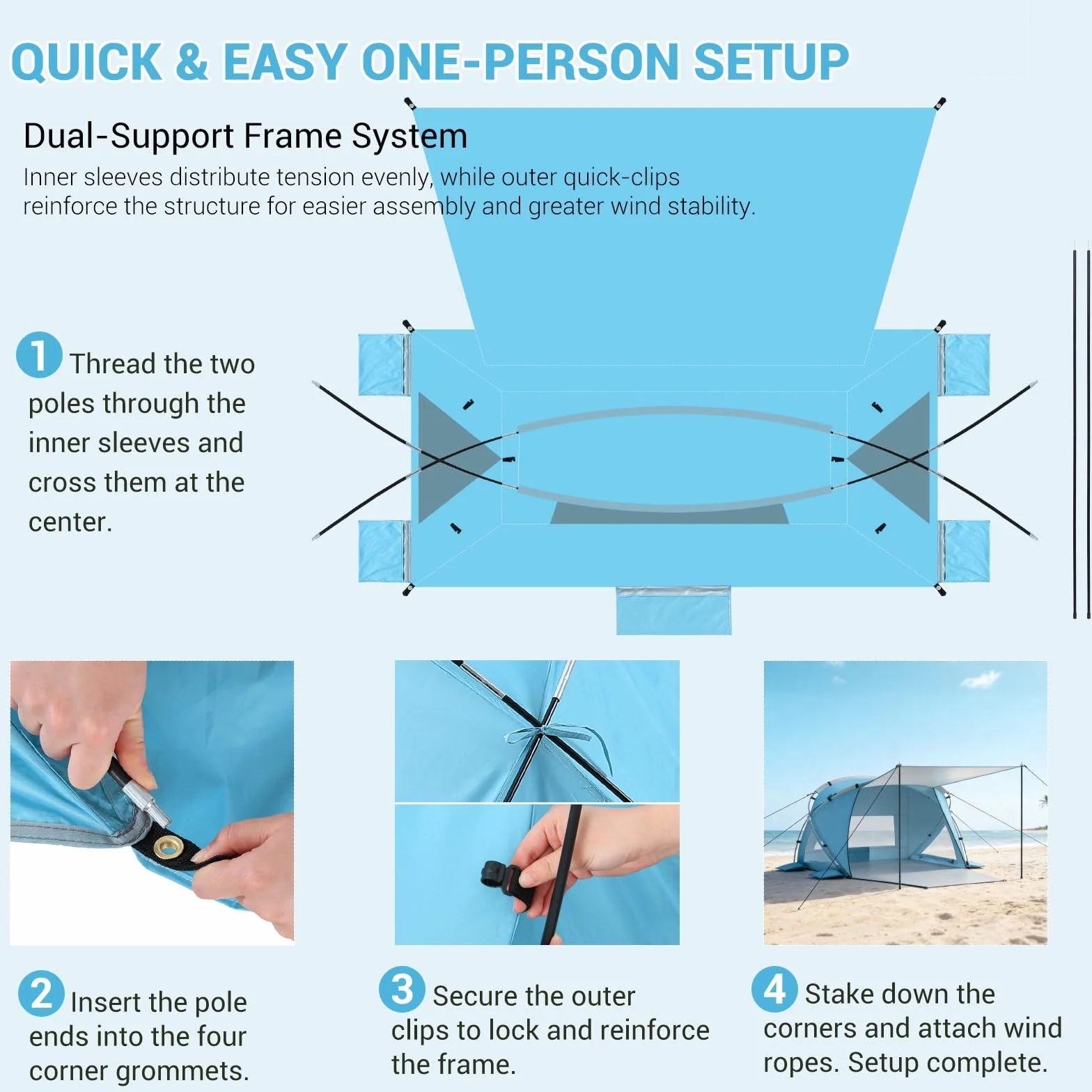 QUICK & EASY ONE-PERSON SETUP

Dual-Support Frame System

Inner sleeves distribute tension evenly, while outer quick-clips reinforce the structure for easier assembly and greater wind stability.

1 Thread the two poles through the inner sleeves and cross them at the center.

2 Insert the pole ends into the four corner grommets.

3 Secure the outer clips to lock and reinforce the frame.

4 Stake down the corners and attach wind ropes. Setup complete.